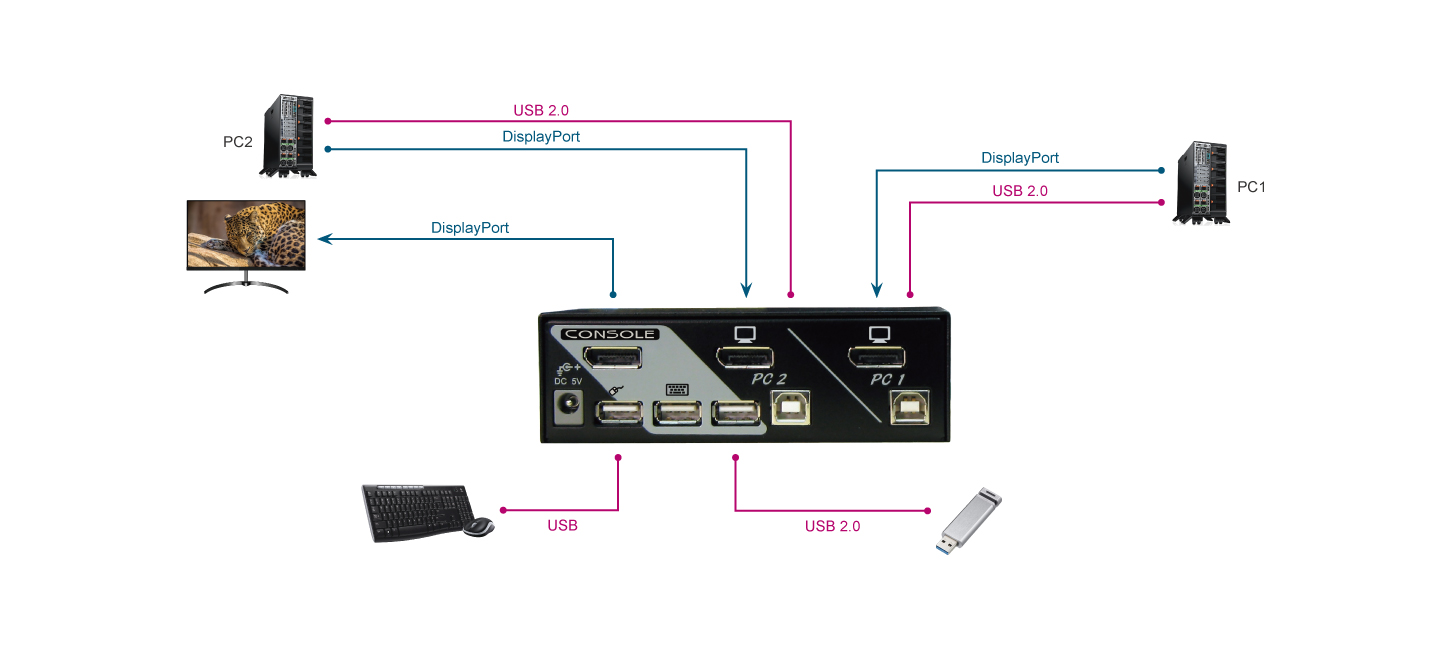 PC2

USB 2.0

DisplayPort

DisplayPort

USB 2.0

PC1

DisplayPort

CONSOLE

DC 5V

PC 2

PC 1

USB

USB 2.0