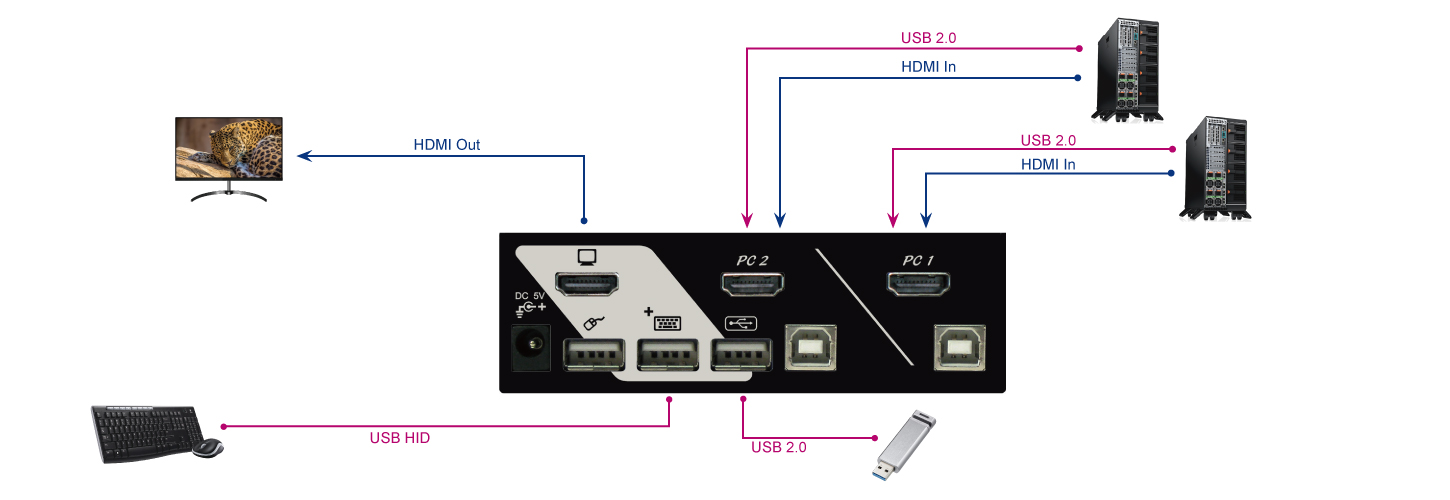 USB 2.0
HDMI In
HDMI Out
USB 2.0
HDMI In
PC 2
PC 1
DC 5V
USB HID
USB 2.0